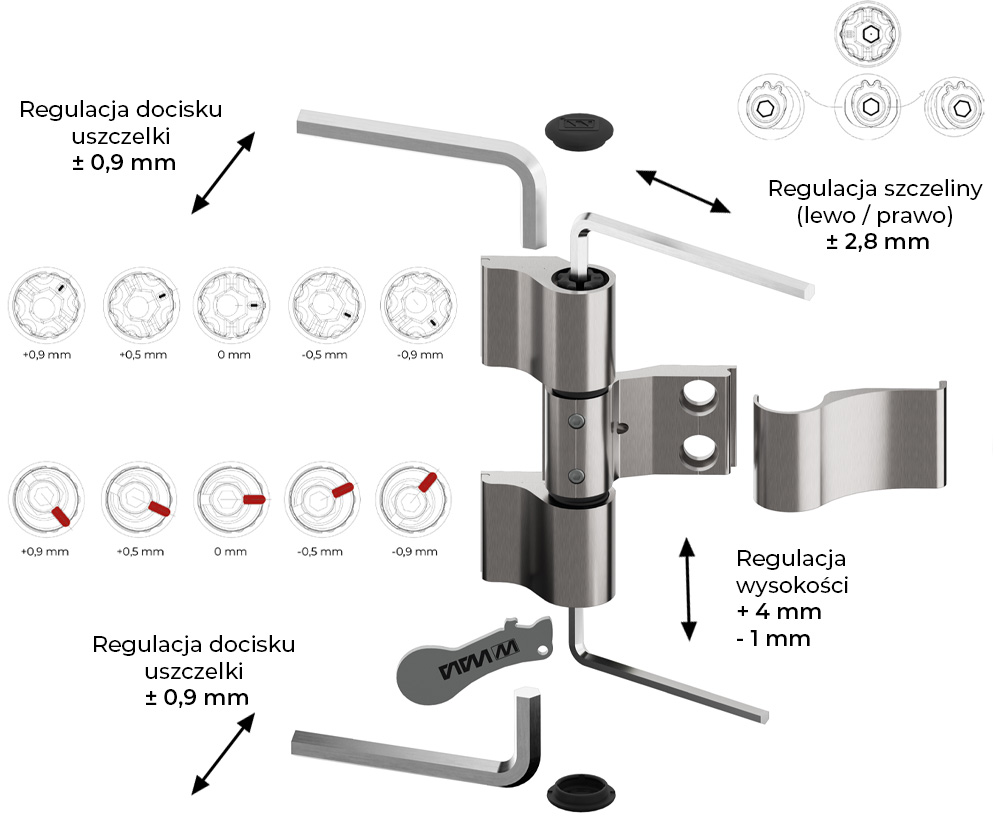 Regulacja docisku uszczelki
± 0,9 mm

Regulacja szczeliny (lewo / prawo)
± 2,8 mm

+0,9 mm
+0,5 mm
0 mm
-0,5 mm
-0,9 mm

+0,9 mm
+0,5 mm
0 mm
-0,5 mm
-0,9 mm

Regulacja wysokości
+ 4 mm
- 1 mm

Regulacja docisku uszczelki
± 0,9 mm