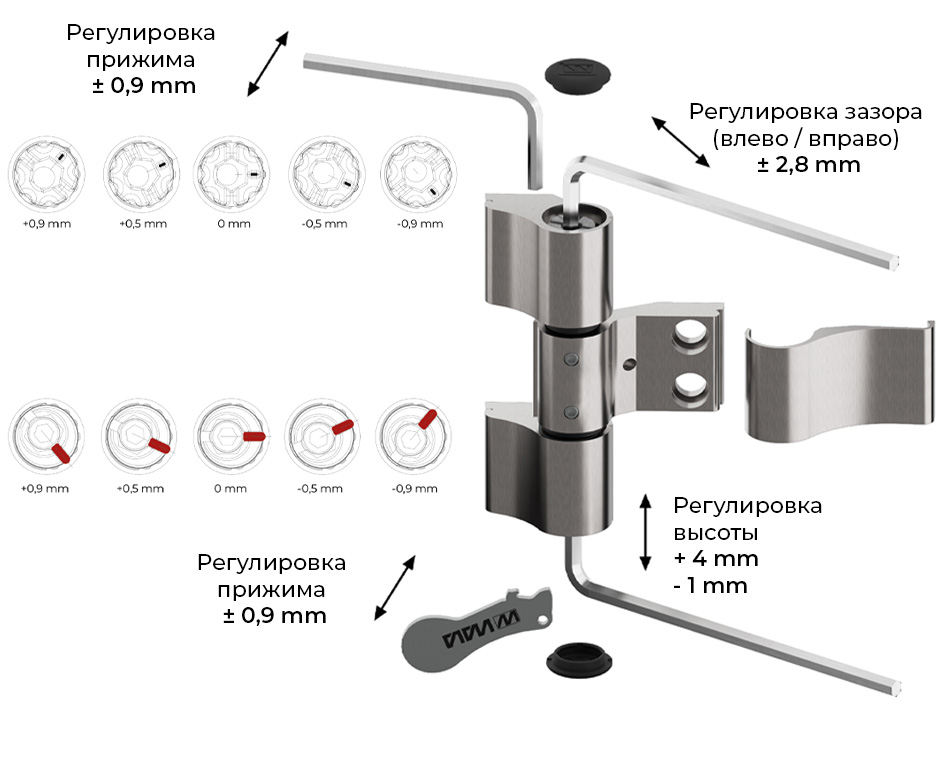 Регулировка прижима
± 0,9 mm

Регулировка зазора (влево / вправо)
± 2,8 mm

+0,9 mm
+0,5 mm
0 mm
-0,5 mm
-0,9 mm

+0,9 mm
+0,5 mm
0 mm
-0,5 mm
-0,9 mm

Регулировка высоты
+ 4 mm
- 1 mm

Регулировка прижима
± 0,9 mm