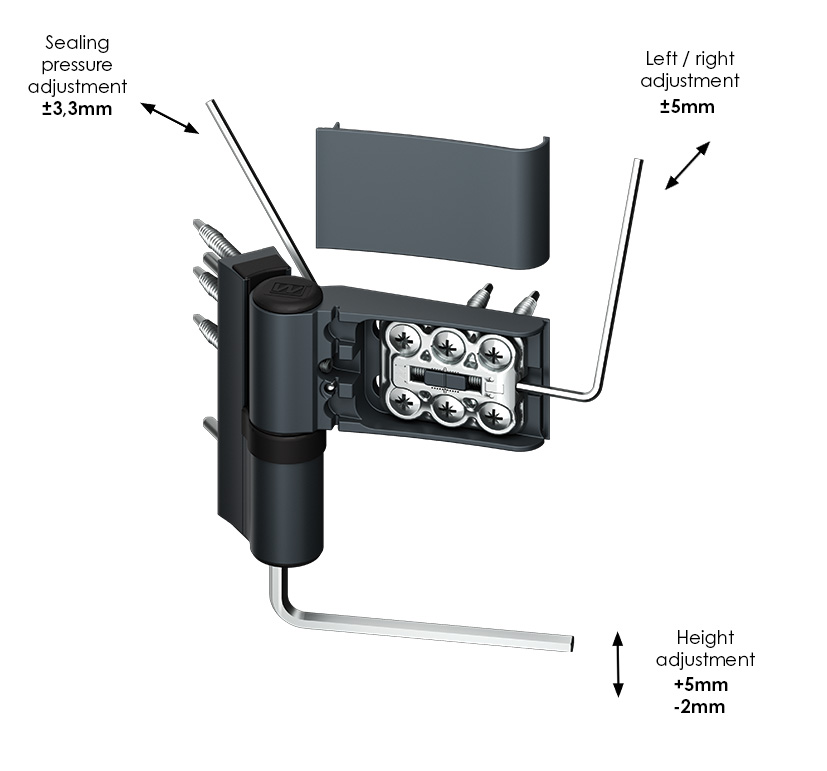 Sealing pressure adjustment
±3,3mm

Left / right adjustment
±5mm

Height adjustment
+5mm
-2mm