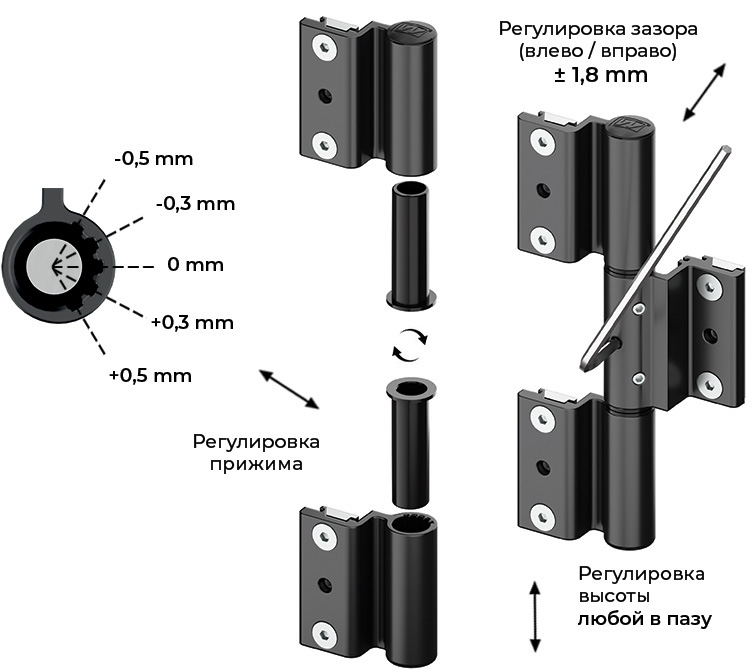 Регулировка зазора (влево / вправо)
± 1,8 mm

-0,5 mm
-0,3 mm
0 mm
+0,3 mm
+0,5 mm

Регулировка прижима

Регулировка высоты
любой в пазу