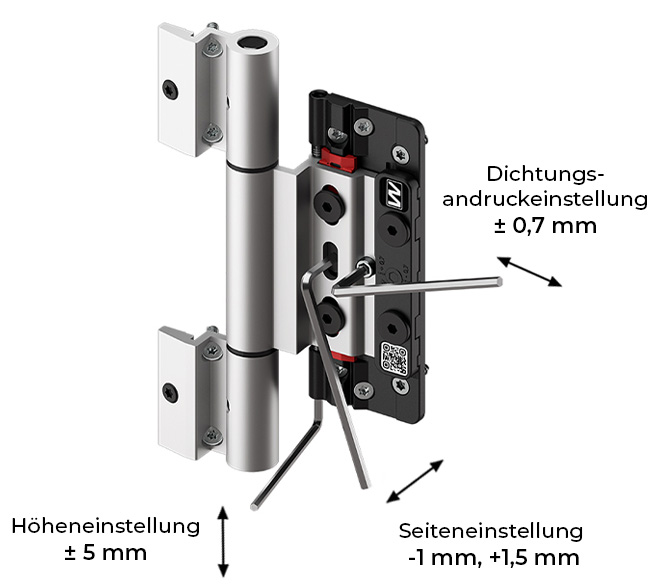 Dichtungs-andruckeinstellung
± 0,7 mm

Höheneinstellung
± 5 mm

Seiteneinstellung
-1 mm, +1,5 mm