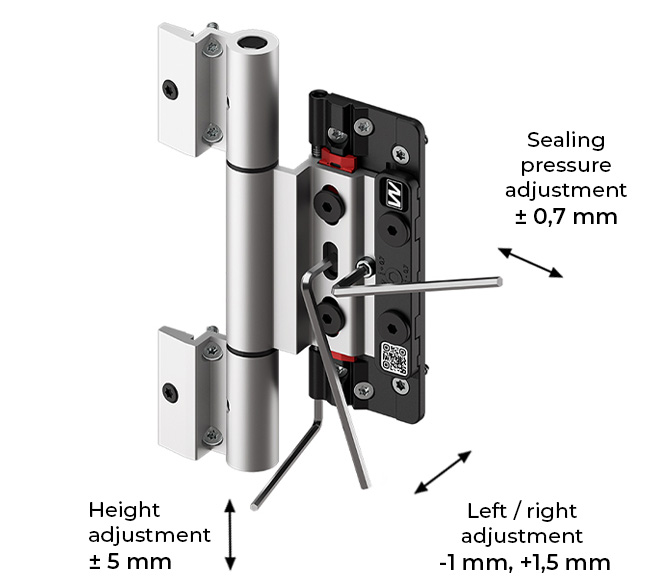 Sealing pressure adjustment
± 0,7 mm

Height adjustment
± 5 mm

Left / right adjustment
-1 mm, +1,5 mm