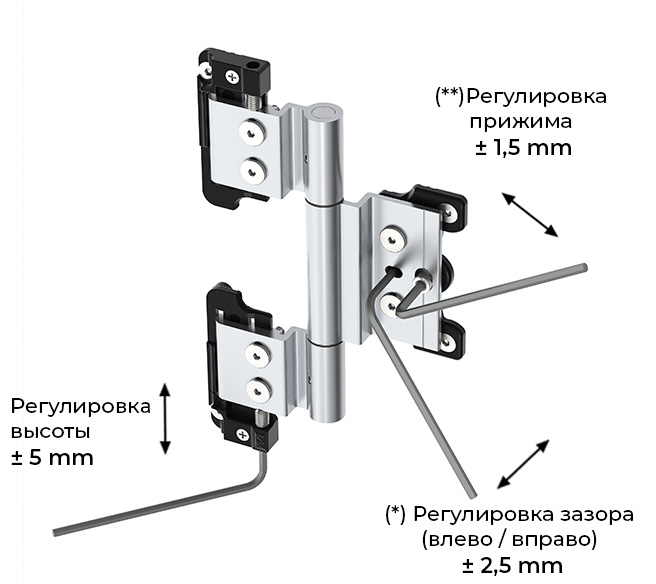 (**)Регулировка прижима
± 1,5 mm

Регулировка высоты
± 5 mm

(*) Регулировка зазора (влево / вправо)
± 2,5 mm