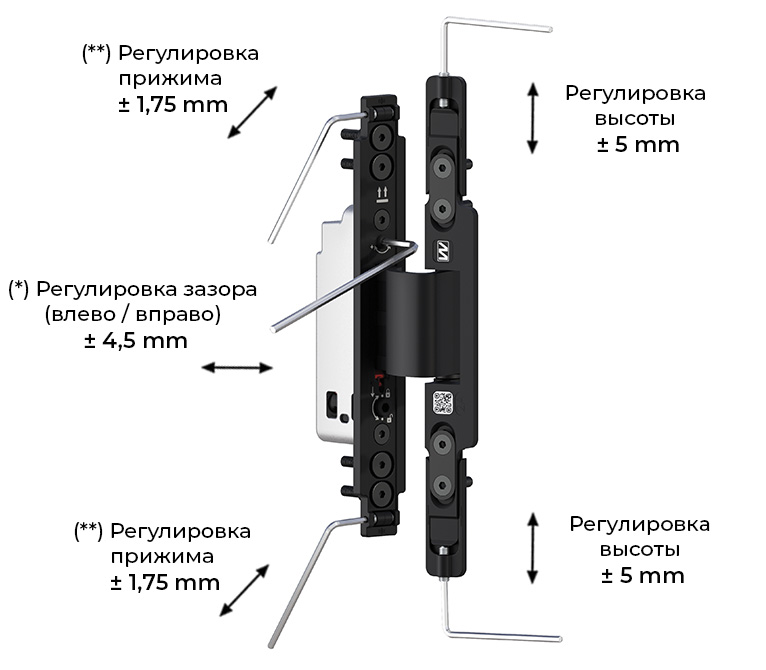 (**) Регулировка прижима
± 1,75 mm

Регулировка высоты
± 5 mm

(*) Регулировка зазора (влево / вправо)
± 4,5 mm

(**) Регулировка прижима
± 1,75 mm

Регулировка высоты
± 5 mm