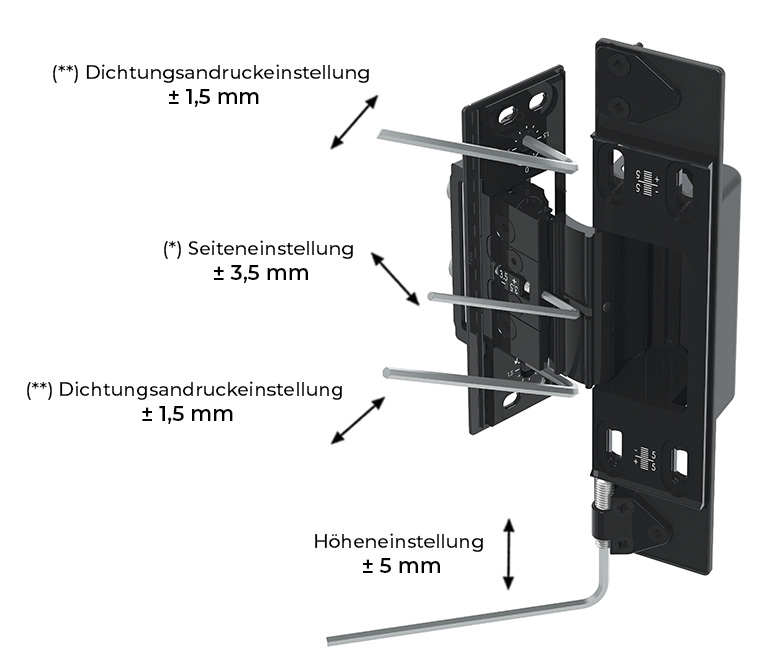 (**) Dichtungsandruckeinstellung
± 1,5 mm

(*) Seiteneinstellung
± 3,5 mm

(**) Dichtungsandruckeinstellung
± 1,5 mm

Höheneinstellung
± 5 mm