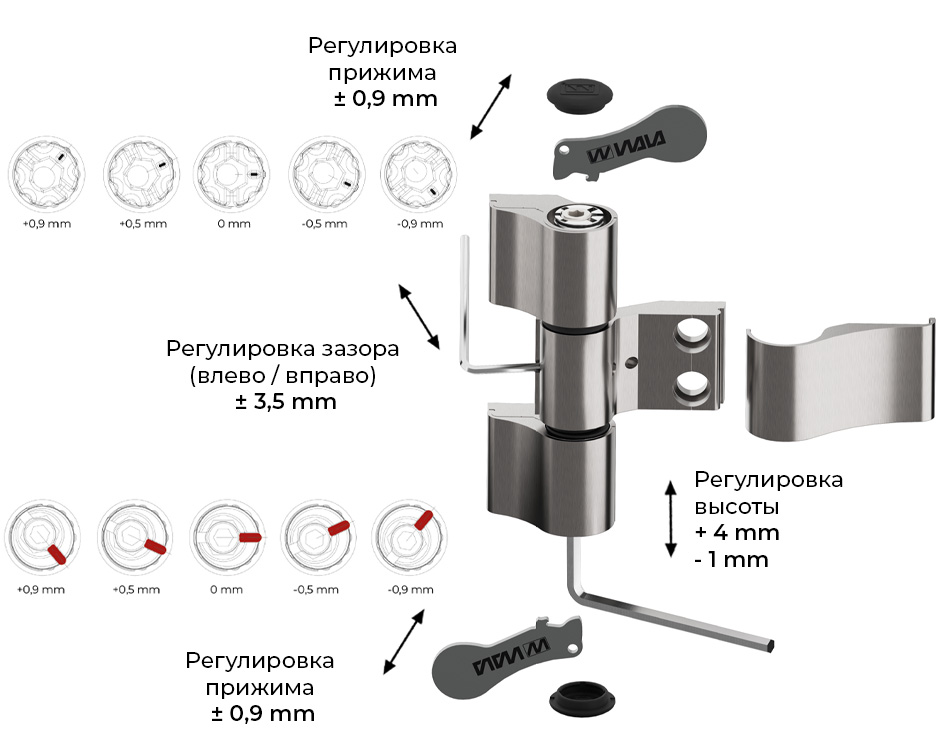 Регулировка
прижима
± 0,9 mm

+0,9 mm
+0,5 mm
0 mm
-0,5 mm
-0,9 mm

Регулировка зазора
(влево / вправо)
± 3,5 mm

Регулировка
высоты
+ 4 mm
- 1 mm

+0,9 mm
+0,5 mm
0 mm
-0,5 mm
-0,9 mm

Регулировка
прижима
± 0,9 mm