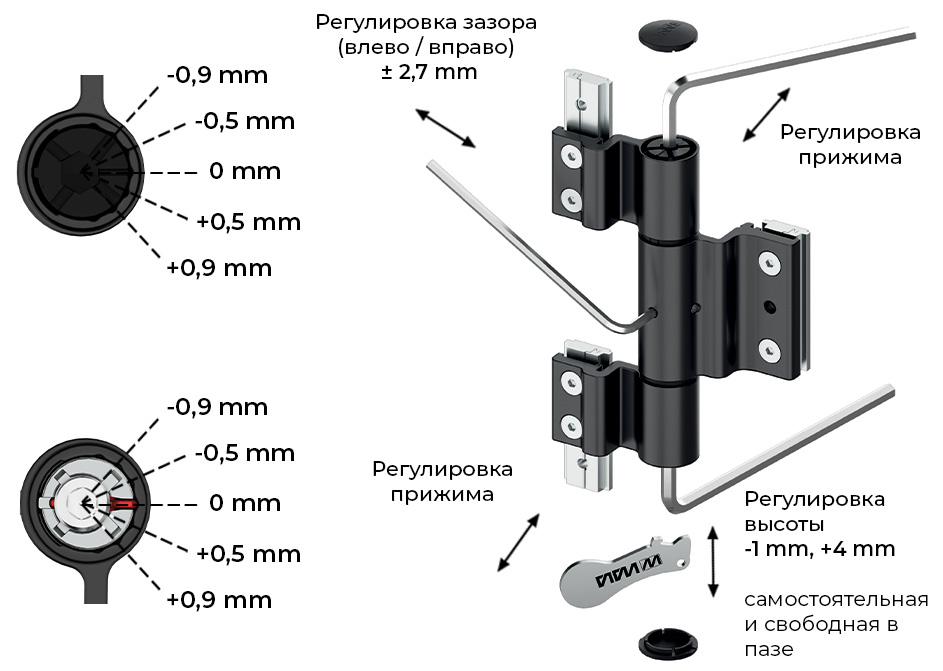 -0,9 mm
-0,5 mm
0 mm
+0,5 mm
+0,9 mm

-0,9 mm
-0,5 mm
0 mm
+0,5 mm
+0,9 mm

Регулировка зазора (влево / вправо) ± 2,7 mm

Регулировка прижима

Регулировка прижима

Регулировка высоты -1 mm, +4 mm

самостоятельная и свободная в пазе