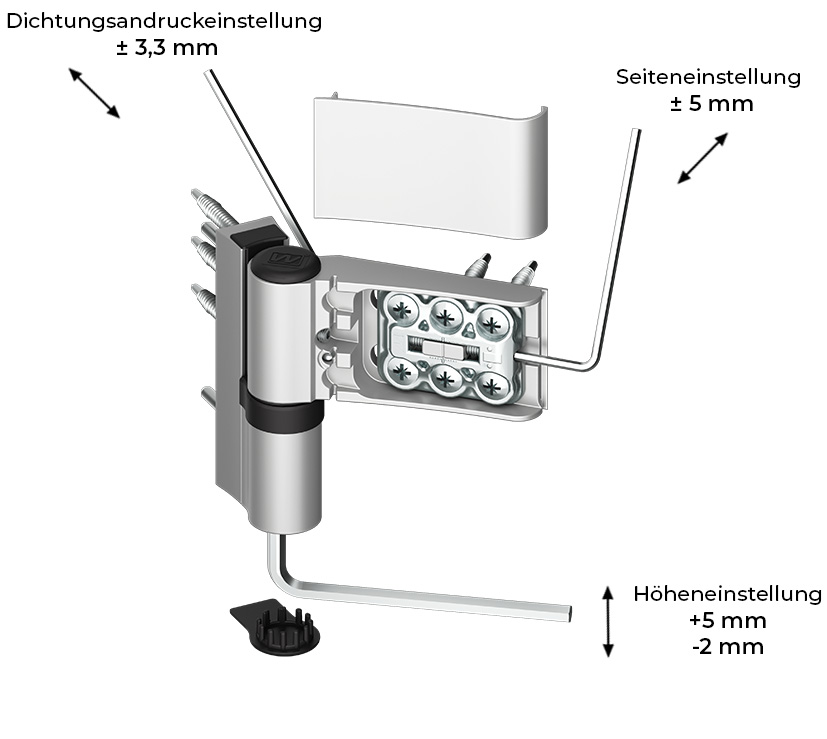 Dichtungsandruckeinstellung
± 3,3 mm

Seiteneinstellung
± 5 mm

Höheneinstellung
+5 mm
-2 mm