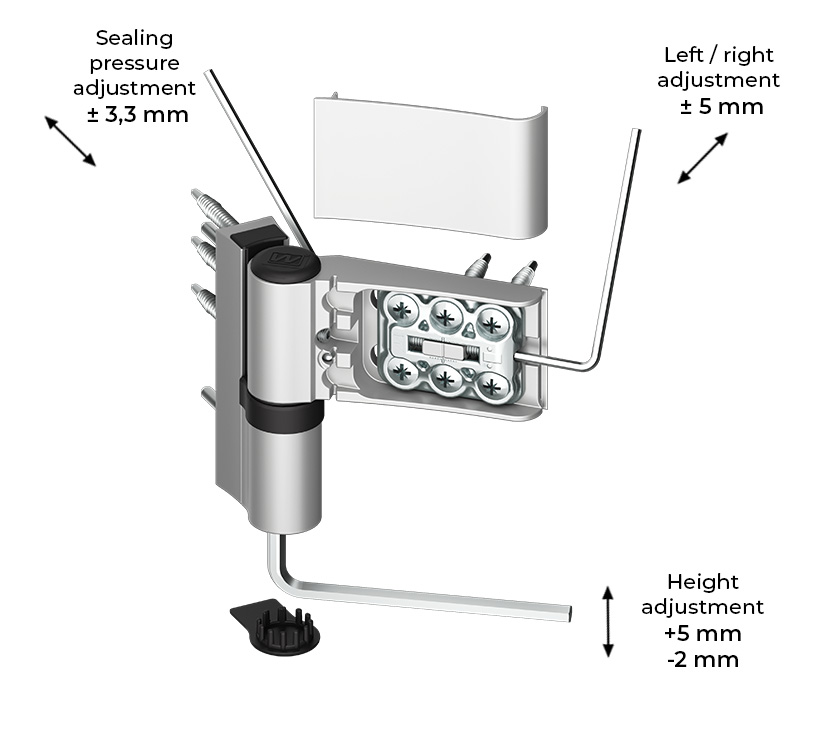 Sealing pressure adjustment
± 3,3 mm

Left / right adjustment
± 5 mm

Height adjustment
+5 mm
-2 mm