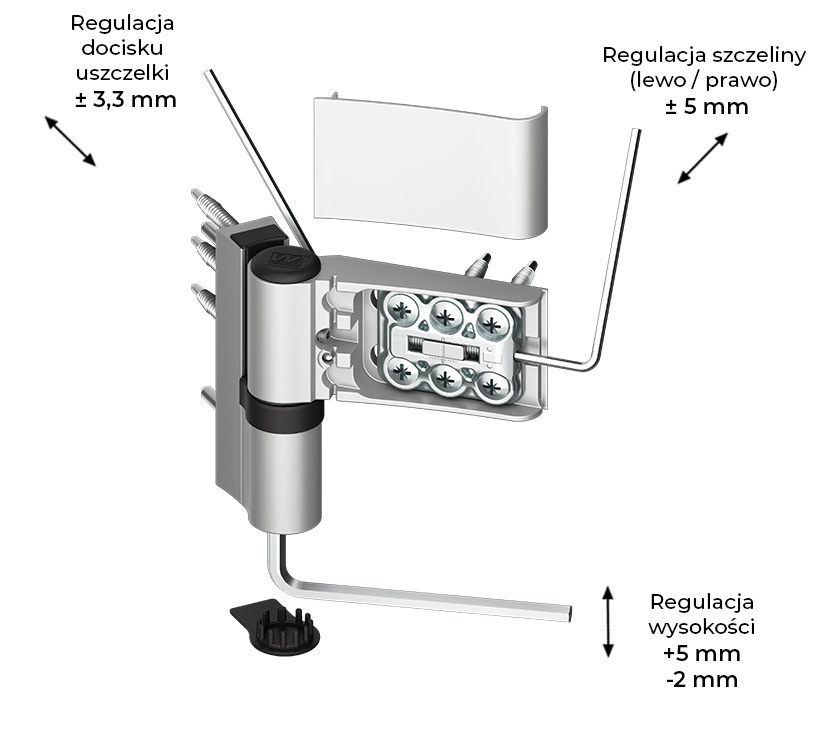 Regulacja docisku uszczelki
± 3,3 mm

Regulacja szczeliny (lewo / prawo)
± 5 mm

Regulacja wysokości
+5 mm
-2 mm