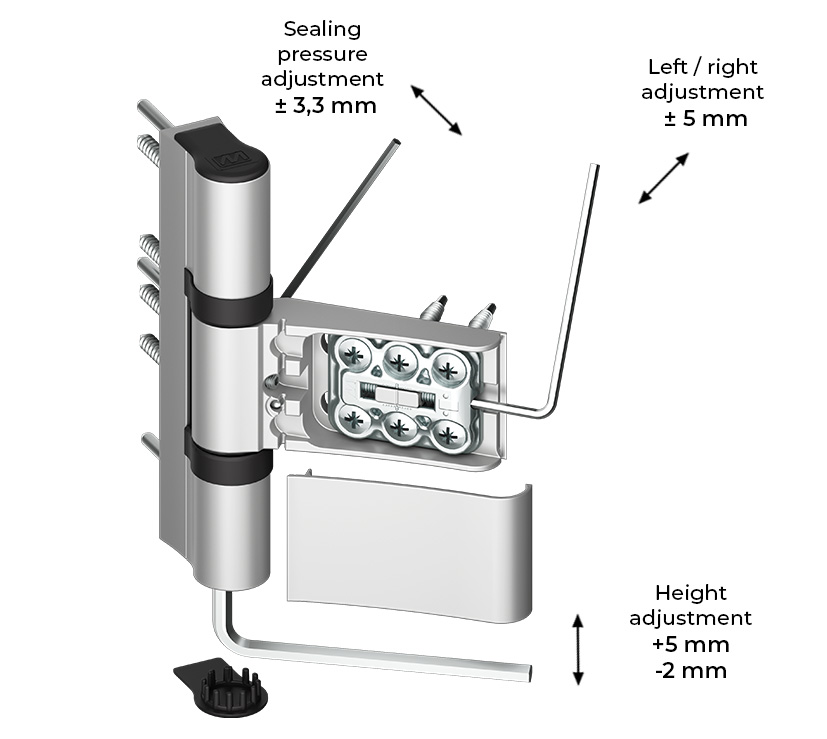 Sealing pressure adjustment
± 3,3 mm

Left / right adjustment
± 5 mm

Height adjustment
+5 mm
-2 mm