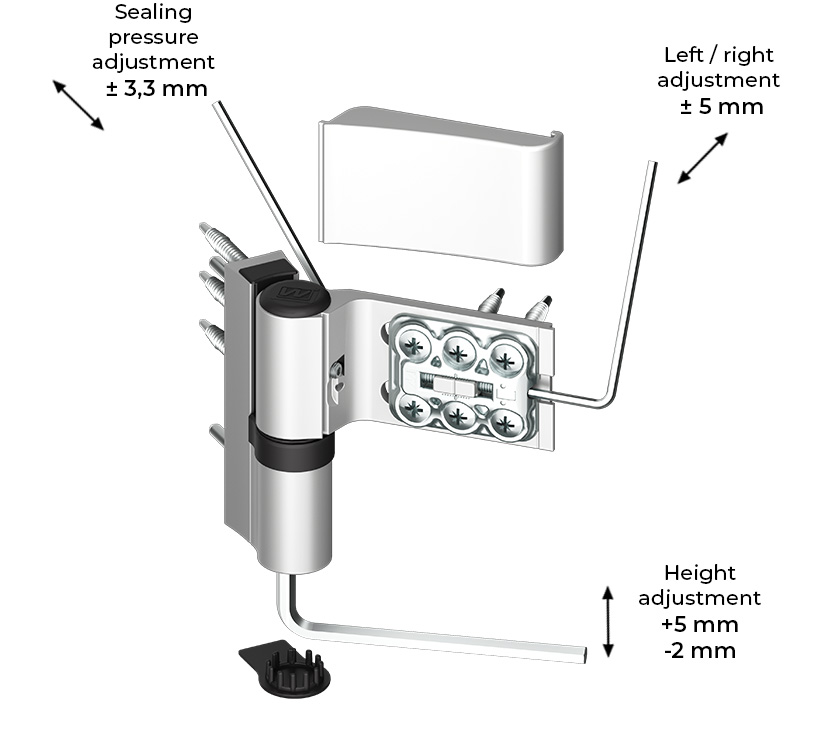 Sealing pressure adjustment
± 3,3 mm

Left / right adjustment
± 5 mm

Height adjustment
+5 mm
-2 mm