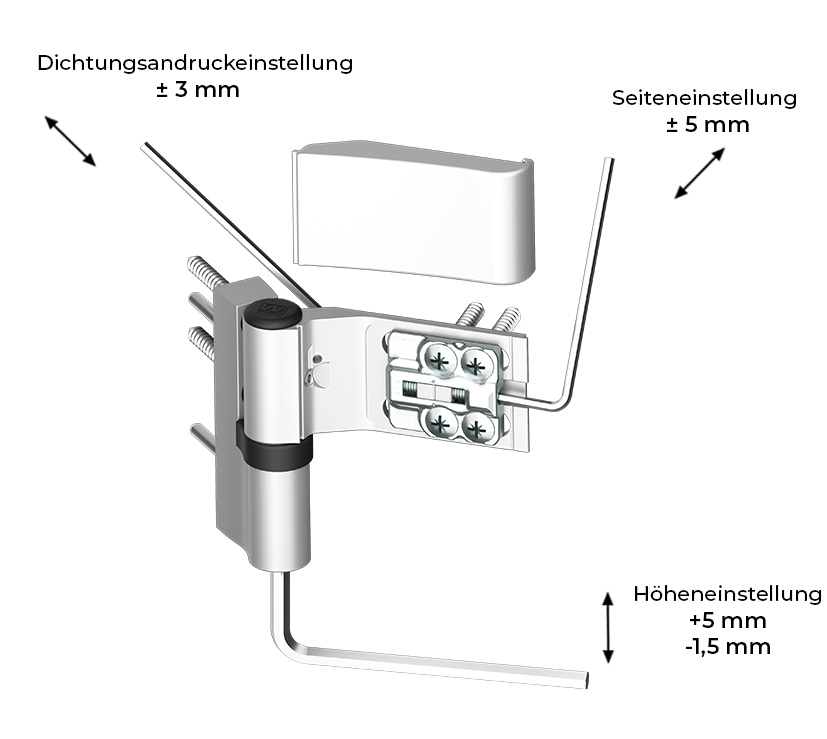 Dichtungsandruckeinstellung
± 3 mm

Seiteneinstellung
± 5 mm

Höheneinstellung
+5 mm
-1,5 mm