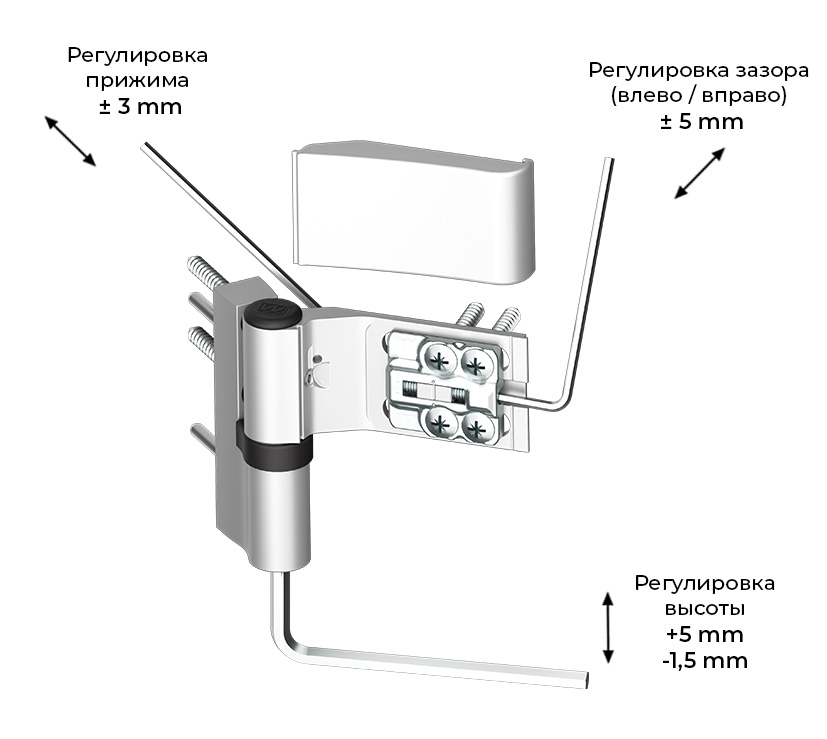 Регулировка прижима
± 3 mm

Регулировка зазора
(влево / вправо)
± 5 mm

Регулировка высоты
+5 mm
-1,5 mm