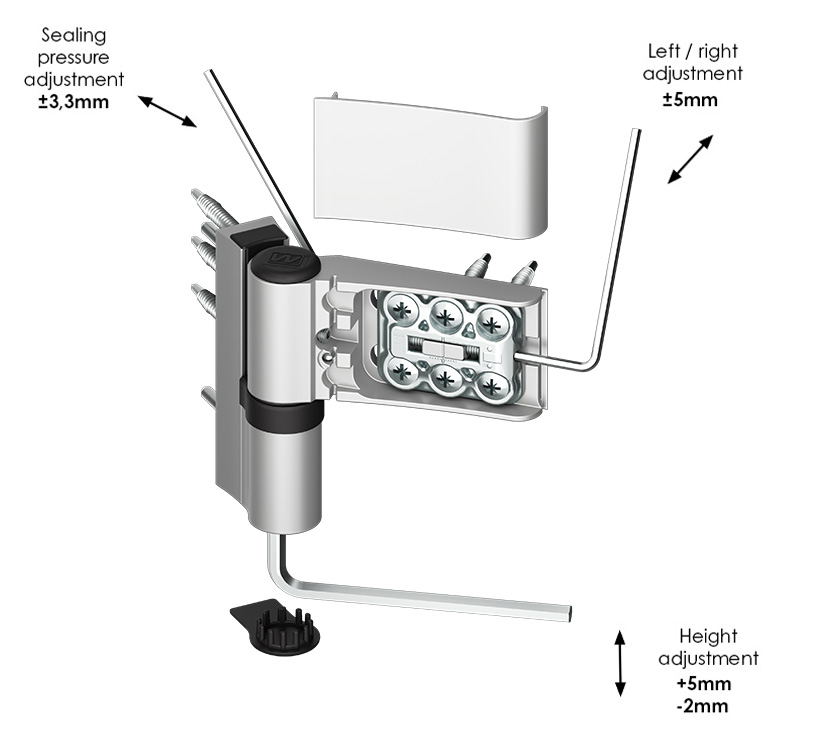 Sealing pressure adjustment
±3,3mm

Left / right adjustment
±5mm

Height adjustment
+5mm
-2mm