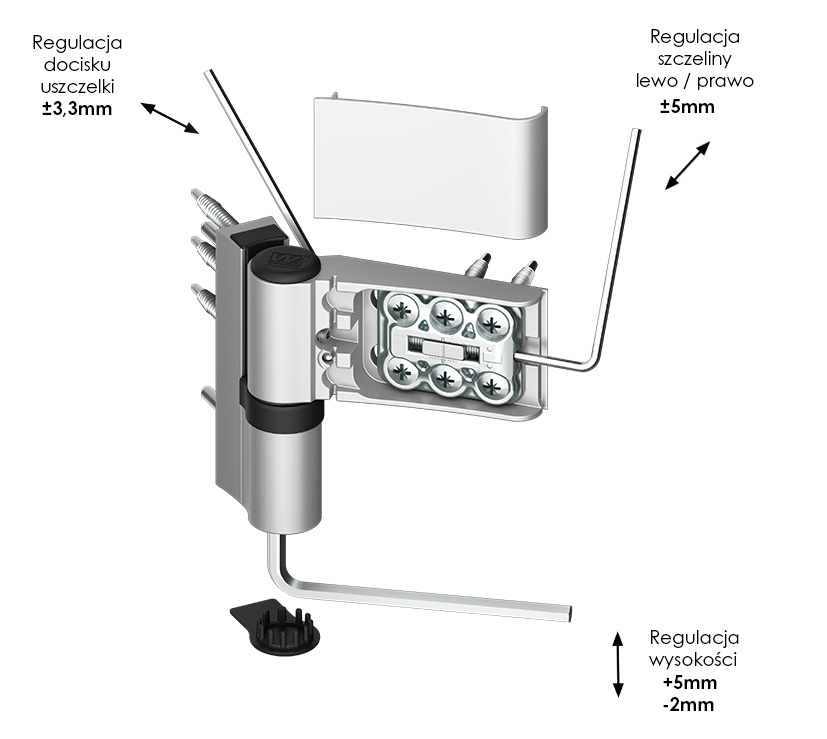 Regulacja docisku uszczelki
±3,3mm

Regulacja szczeliny lewo / prawo
±5mm

Regulacja wysokości
+5mm
-2mm