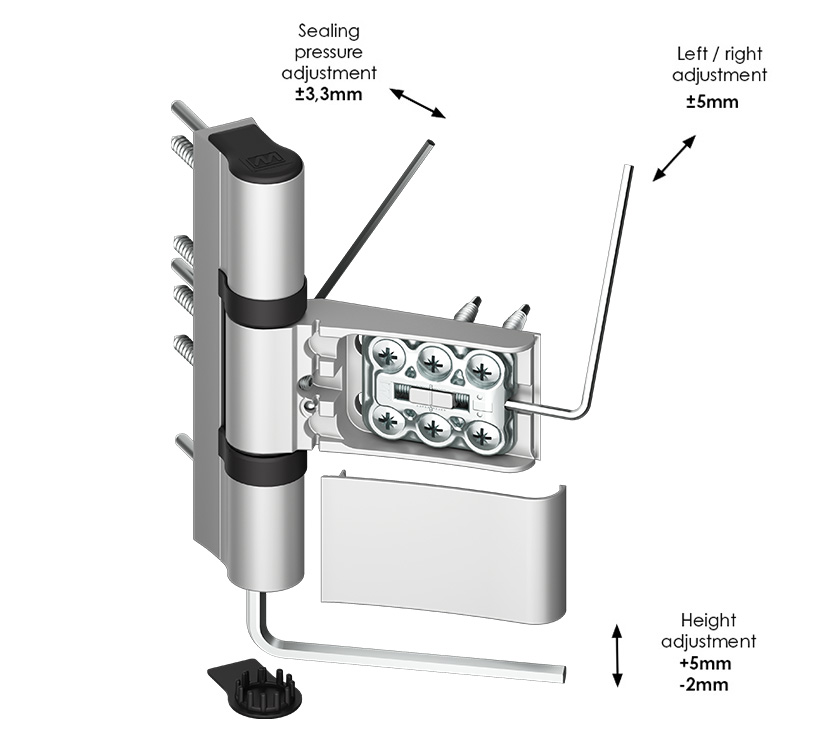 Sealing pressure adjustment
±3,3mm

Left / right adjustment
±5mm

Height adjustment
+5mm
-2mm