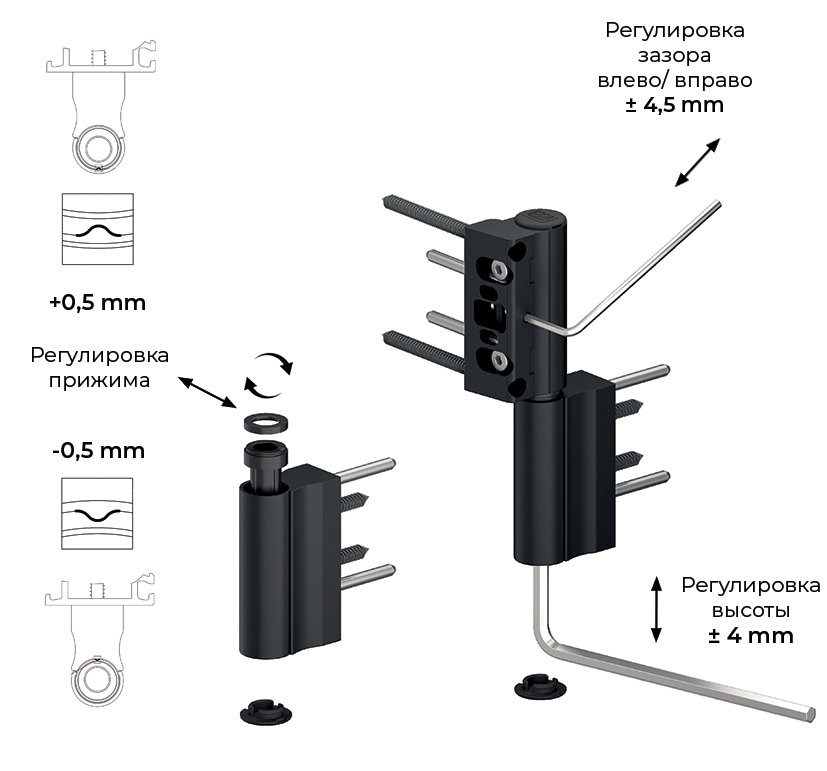 Регулировка зазора влево/ вправо
± 4,5 mm

+0,5 mm

Регулировка прижима

-0,5 mm

Регулировка высоты
± 4 mm